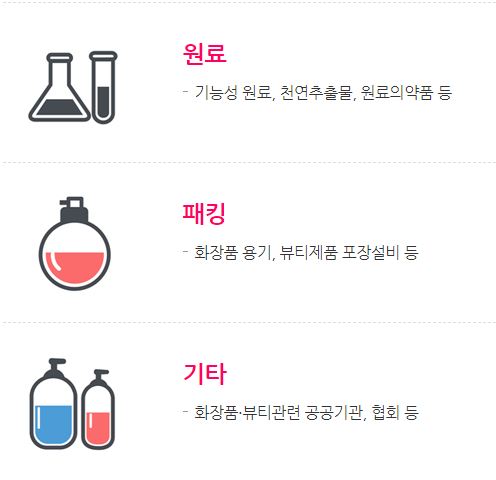 원료

- 기능성 원료, 천연추출물, 원료의약품 등

패킹

- 화장품 용기, 뷰티제품 포장설비 등

기타

- 화장품·뷰티관련 공공기관, 협회 등